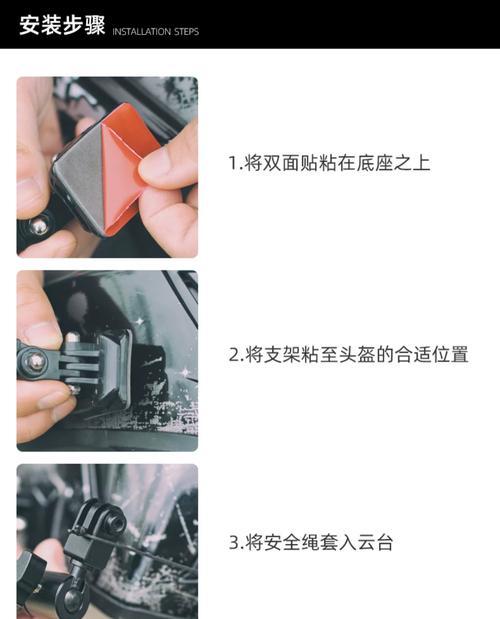 安装步骤 INSTALLATION STEPS

1.将双面贴粘在底座之上

2.将支架粘至头盔的合适位置

3.将安全绳套入云台