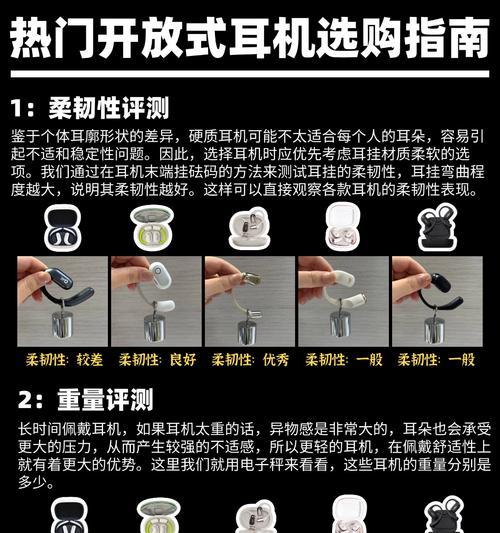 热门开放式耳机选购指南

1：柔韧性评测

鉴于个体耳廓形状的差异，硬质耳机可能不太适合每个人的耳朵，容易引起不适和稳定性问题。因此，选择耳机时应优先考虑耳挂材质柔软的选项。我们通过在耳机末端挂砝码的方法来测试耳挂的柔韧性，耳挂弯曲程度越大，说明其柔韧性越好。这样可以直接观察各款耳机的柔韧性表现。

柔韧性：较差　柔韧性：良好　柔韧性：优秀　柔韧性：一般　柔韧性：一般

2：重量评测

长时间佩戴耳机，如果耳机太重的话，异物感是非常大的，耳朵也会承受更大的压力，从而产生较强的不适感，所以更轻的耳机，在佩戴舒适性上就有着更大的优势。这里我们就用电子秤来看看，这些耳机的重量分别是多少。